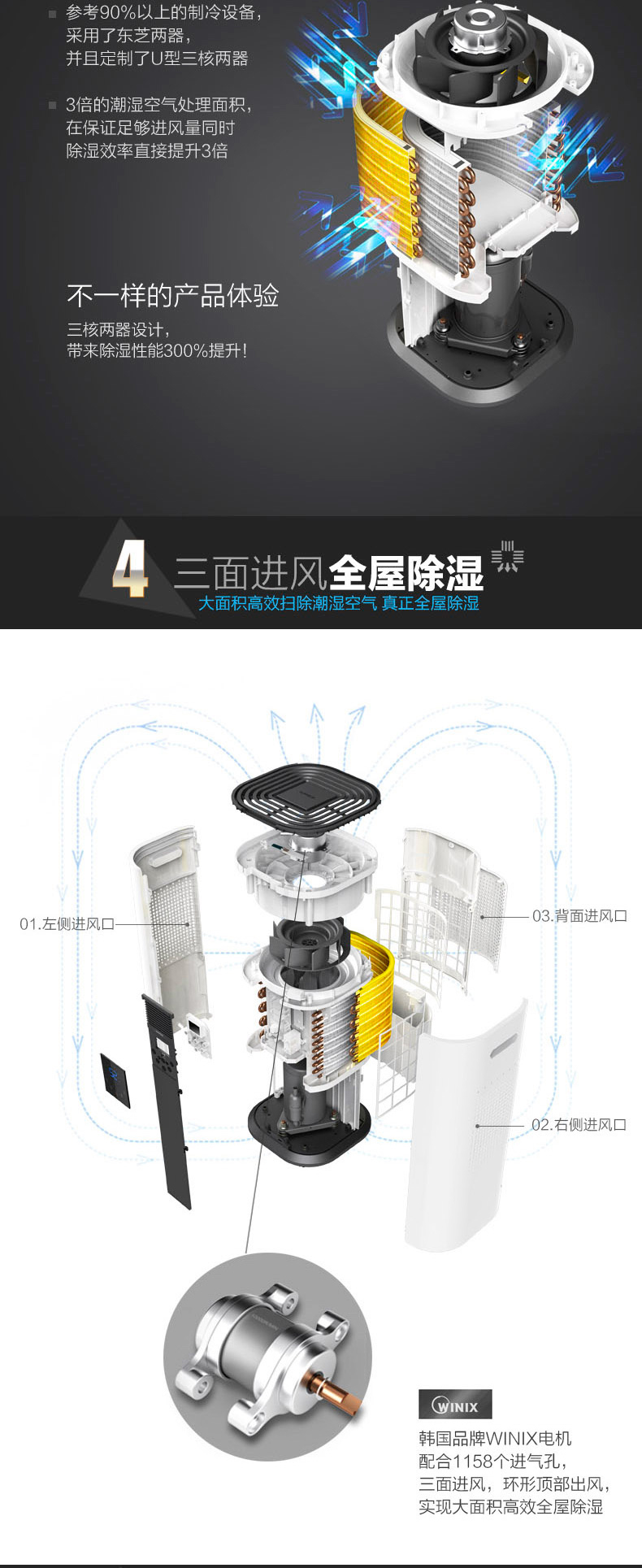 参考90%以上的制冷设备，采用了东芝两器，并且定制了U型三核两器

3倍的潮湿空气处理面积，在保证足够进风量同时除湿效率直接提升3倍

不一样的产品体验

三核两器设计，带来除湿性能300%提升！

4 三面进风全屋除湿

大面积高效扫除潮湿空气 真正全屋除湿

01.左侧进风口

03.背面进风口

02.右侧进风口

WINIX

韩国品牌WINIX电机
配合1158个进气孔，
三面进风，环形顶部出风，
实现大面积高效全屋除湿